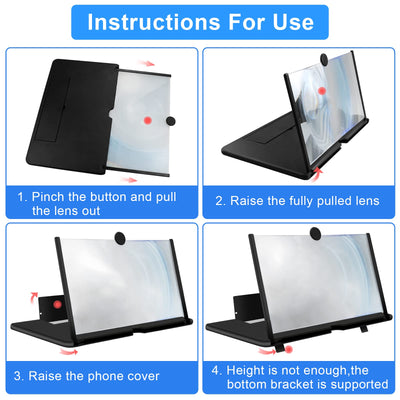 Instructions For Use

1. Pinch the button and pull the lens out

2. Raise the fully pulled lens

3. Raise the phone cover

4. Height is not enough,the bottom bracket is supported